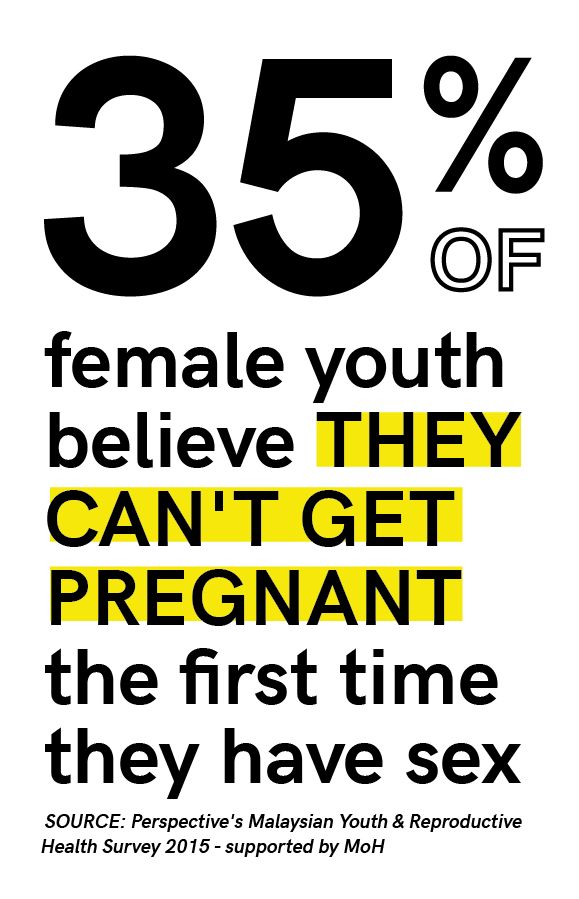 35% OF

female youth believe THEY CAN'T GET PREGNANT the first time they have sex

SOURCE: Perspective's Malaysian Youth & Reproductive Health Survey 2015 - supported by MoH