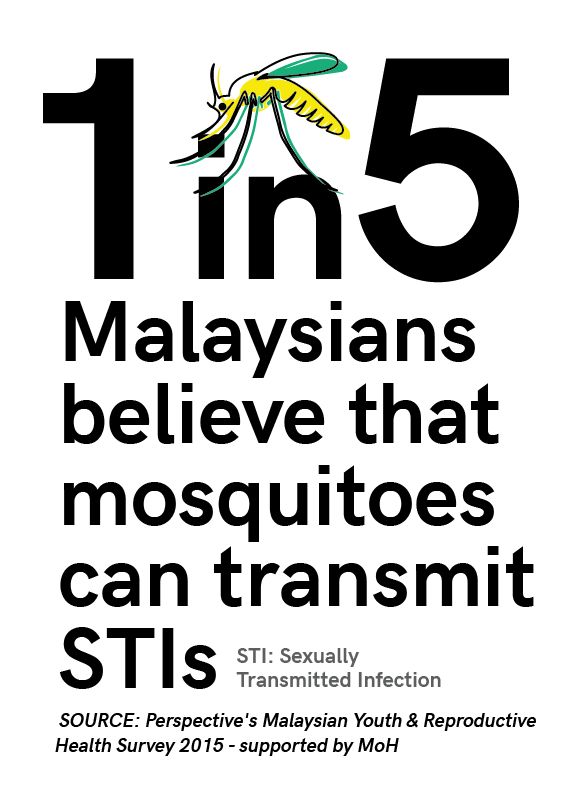 1 in 5

Malaysians believe that mosquitoes can transmit STIs

STI: Sexually Transmitted Infection

SOURCE: Perspective's Malaysian Youth & Reproductive Health Survey 2015 - supported by MoH